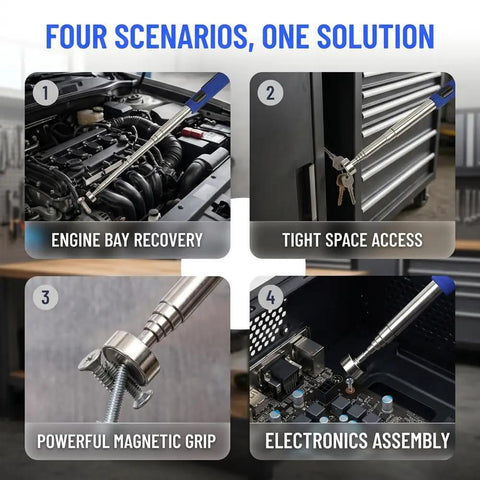 FOUR SCENARIOS, ONE SOLUTION

1

ENGINE BAY RECOVERY

2

TIGHT SPACE ACCESS

3

POWERFUL MAGNETIC GRIP

4

ELECTRONICS ASSEMBLY