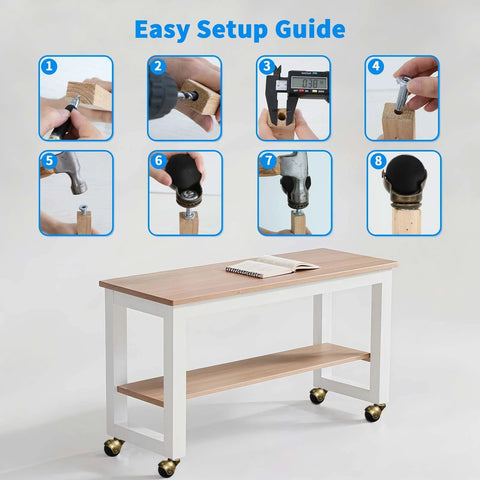 Easy Setup Guide

1

2

3

0.30

4

5

6

7

8