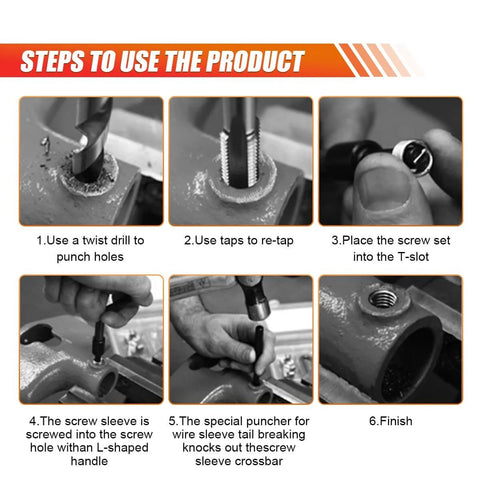 STEPS TO USE THE PRODUCT

1.Use a twist drill to punch holes

2.Use taps to re-tap

3.Place the screw set into the T-slot

4.The screw sleeve is screwed into the screw hole withan L-shaped handle

5.The special puncher for wire sleeve tail breaking knocks out thescrew sleeve crossbar

6.Finish