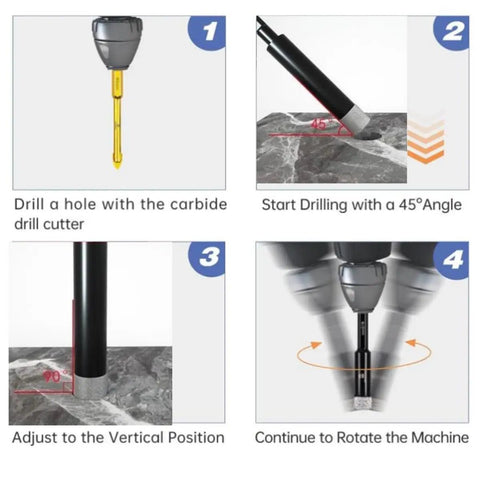 1

Drill a hole with the carbide drill cutter

2

45°

Start Drilling with a 45°Angle

3

90°

Adjust to the Vertical Position

4

Continue to Rotate the Machine