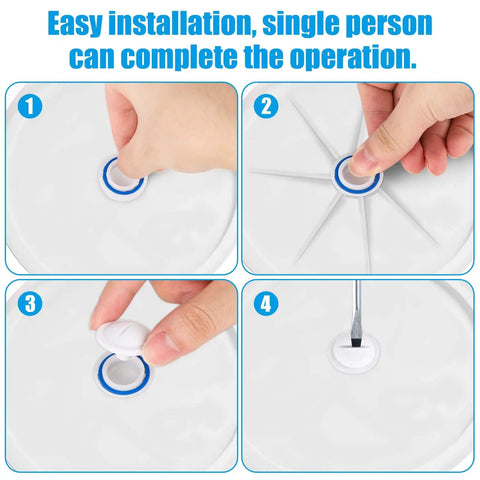 Easy installation, single person can complete the operation.

1

2

3

4