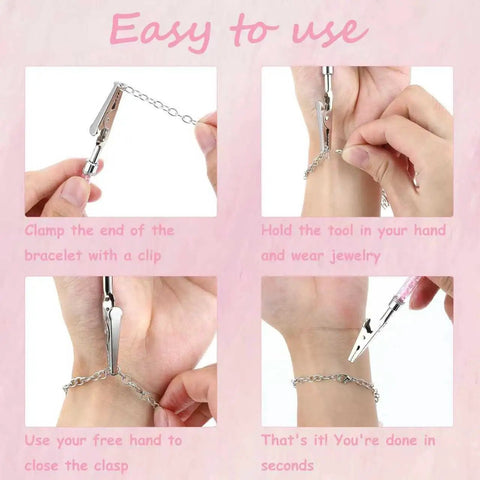 Easy to use

Clamp the end of the bracelet with a clip

Hold the tool in your hand and wear jewelry

Use your free hand to close the clasp

That's it! You're done in seconds