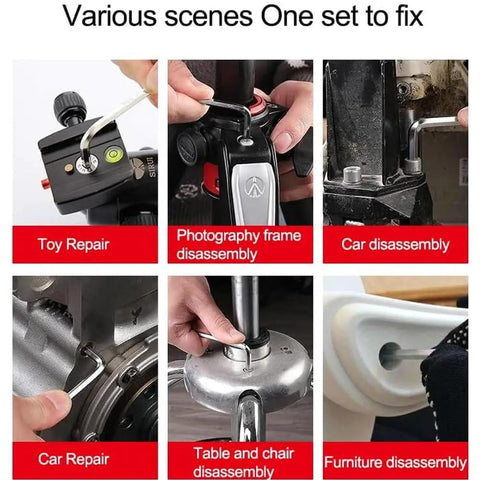 Various scenes One set to fix

SIRUI

Toy Repair

Photography frame disassembly

Car disassembly

Car Repair

Table and chair disassembly

Furniture disassembly