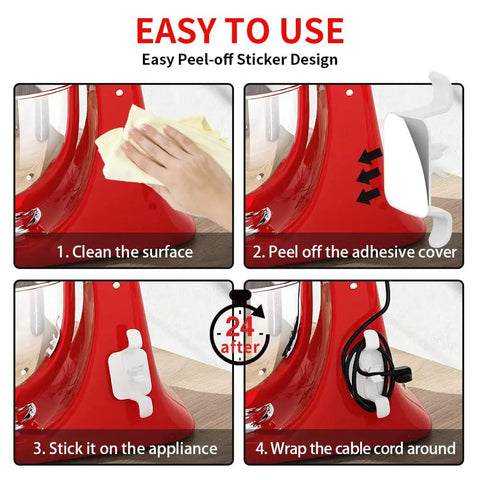 EASY TO USE
Easy Peel-off Sticker Design

1. Clean the surface

2. Peel off the adhesive cover

24
after

3. Stick it on the appliance

4. Wrap the cable cord around