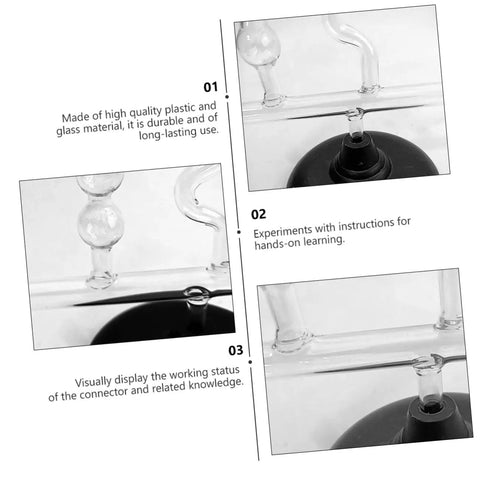 01

Made of high quality plastic and glass material, it is durable and of long-lasting use.

02

Experiments with instructions for hands-on learning.

03

Visually display the working status of the connector and related knowledge.