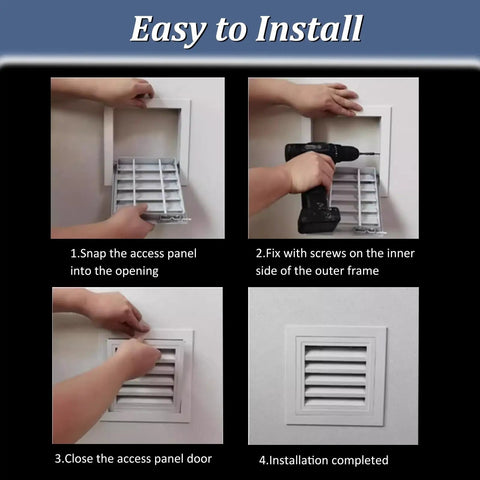 Easy to Install

1.Snap the access panel into the opening

2.Fix with screws on the inner side of the outer frame

3.Close the access panel door

4.Installation completed