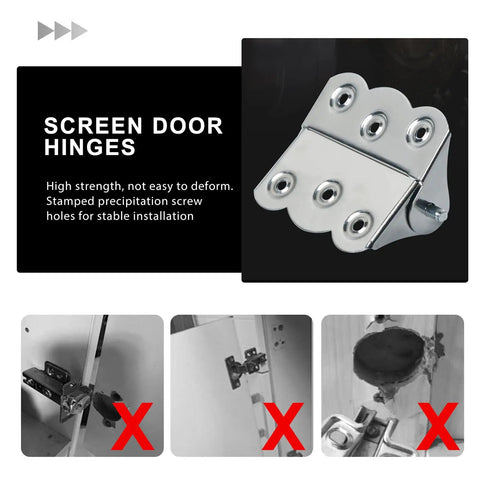 SCREEN DOOR HINGES

High strength, not easy to deform. Stamped precipitation screw holes for stable installation

X X X