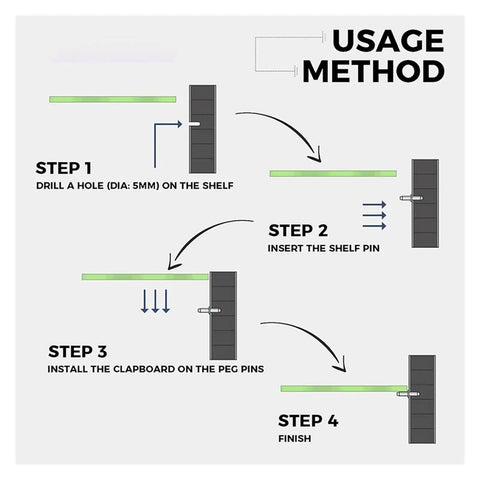 USAGE METHOD

STEP 1
DRILL A HOLE (DIA: 5MM) ON THE SHELF

STEP 2
INSERT THE SHELF PIN

STEP 3
INSTALL THE CLAPBOARD ON THE PEG PINS

STEP 4
FINISH