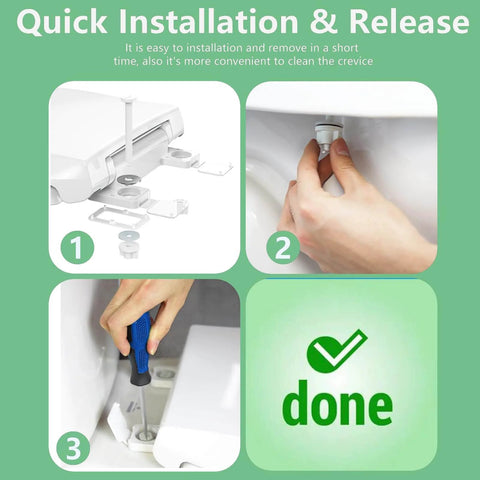 Quick Installation & Release

It is easy to installation and remove in a short time, also it's more convenient to clean the crevice

1

2

3

done