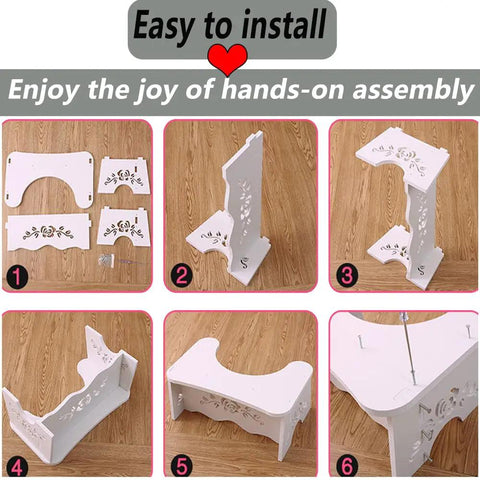 Easy to install

Enjoy the joy of hands-on assembly

1

2

3

4

5

6