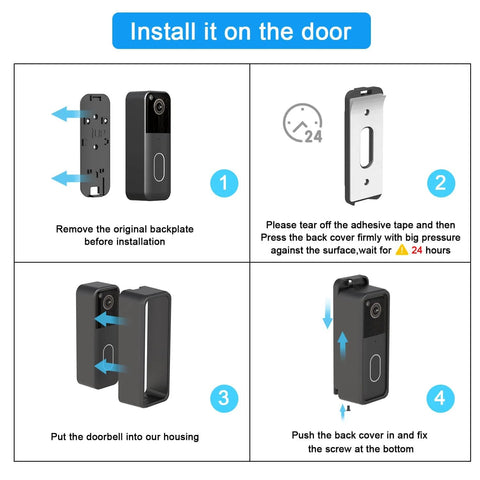 Install it on the door

1

Remove the original backplate before installation

24

2

Please tear off the adhesive tape and then Press the back cover firmly with big pressure against the surface,wait for 24 hours

3

Put the doorbell into our housing

4

Push the back cover in and fix the screw at the bottom