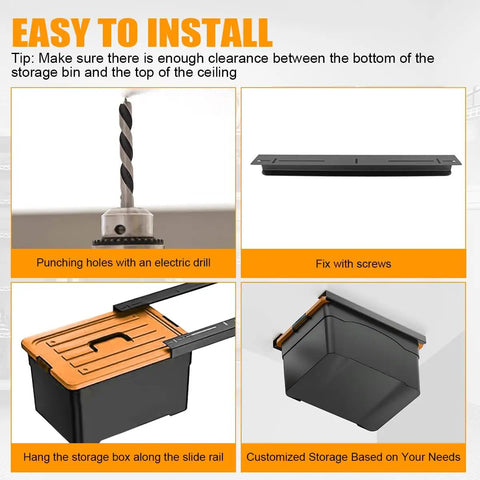 EASY TO INSTALL

Tip: Make sure there is enough clearance between the bottom of the storage bin and the top of the ceiling

Punching holes with an electric drill

Fix with screws

Hang the storage box along the slide rail

Customized Storage Based on Your Needs