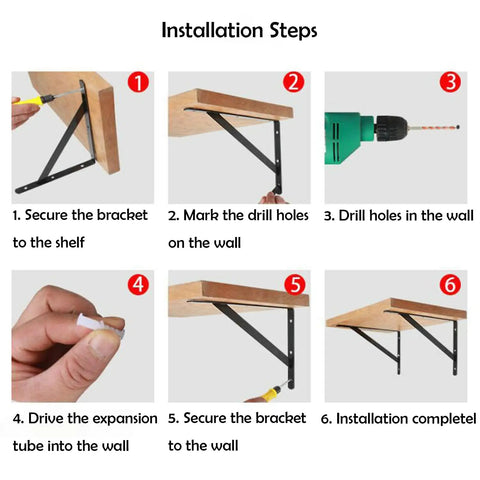 Installation Steps

1

1. Secure the bracket to the shelf

2

2. Mark the drill holes on the wall

3

3. Drill holes in the wall

4

4. Drive the expansion tube into the wall

5

5. Secure the bracket to the wall

6

6. Installation completel