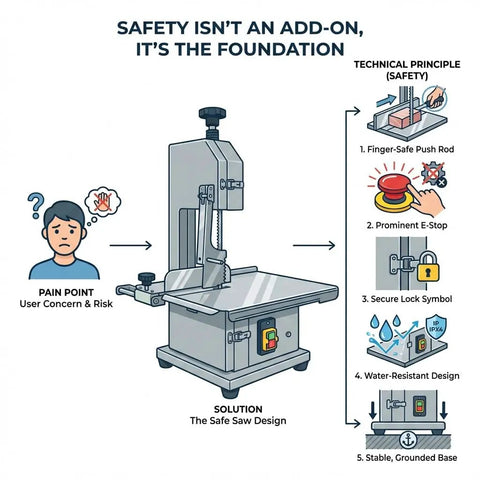 SAFETY ISN'T AN ADD-ON, IT'S THE FOUNDATION

PAIN POINT
User Concern & Risk

SOLUTION
The Safe Saw Design

TECHNICAL PRINCIPLE (SAFETY)

1. Finger-Safe Push Rod

2. Prominent E-Stop

3. Secure Lock Symbol

IP
IPX4

4. Water-Resistant Design

5. Stable, Grounded Base