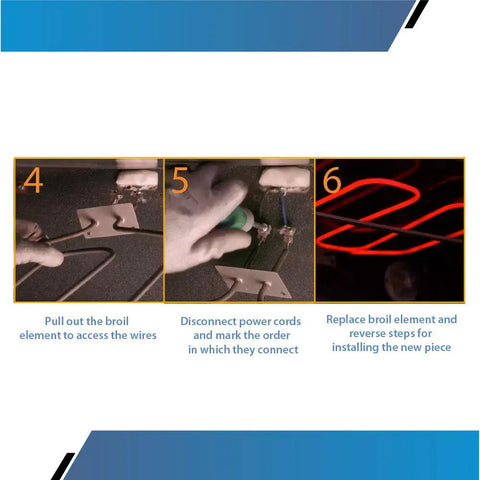 4

Pull out the broil element to access the wires

5

Disconnect power cords and mark the order in which they connect

6

Replace broil element and reverse steps for installing the new piece