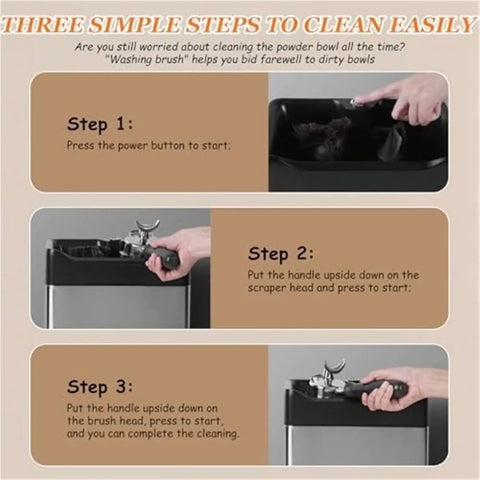 THREE SIMPLE STEPS TO CLEAN EASILY

Are you still worried about cleaning the powder bowl all the time?
"Washing brush" helps you bid farewell to dirty bowls

Step 1:
Press the power button to start;

Step 2:
Put the handle upside down on the scraper head and press to start;

Step 3:
Put the handle upside down on the brush head, press to start, and you can complete the cleaning.