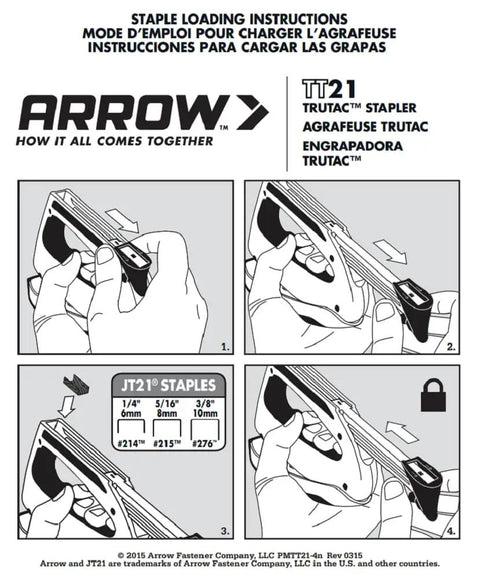 STAPLE LOADING INSTRUCTIONS
MODE D'EMPLOI POUR CHARGER L'AGRAFEUSE
INSTRUCCIONES PARA CARGAR LAS GRAPAS

ARROW™
HOW IT ALL COMES TOGETHER

TT21
TRUTAC™ STAPLER
AGRAFEUSE TRUTAC
ENGRAPADORA TRUTAC™

1.

2.

JT21® STAPLES

| 1/4" 6mm | 5/16" 8mm | 3/8" 10mm |
|---|---|---|
| #214™ | #215™ | #276™ |

3.

4.

© 2015 Arrow Fastener Company, LLC PMTT21-4n Rev 0315
Arrow and JT21 are trademarks of Arrow Fastener Company, LLC in the U.S. and other countries.