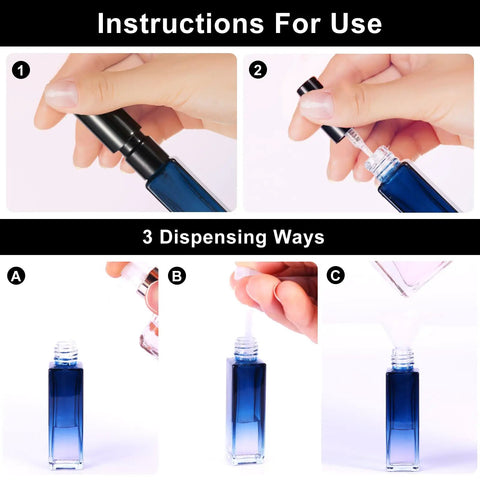 Instructions For Use

1

2

3 Dispensing Ways

A

B

C