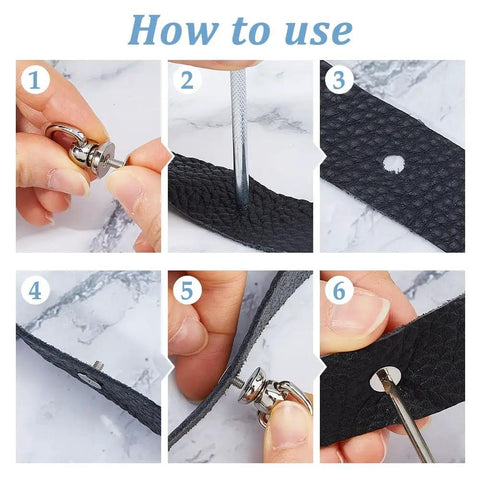 How to use

1

2

3

4

5

6