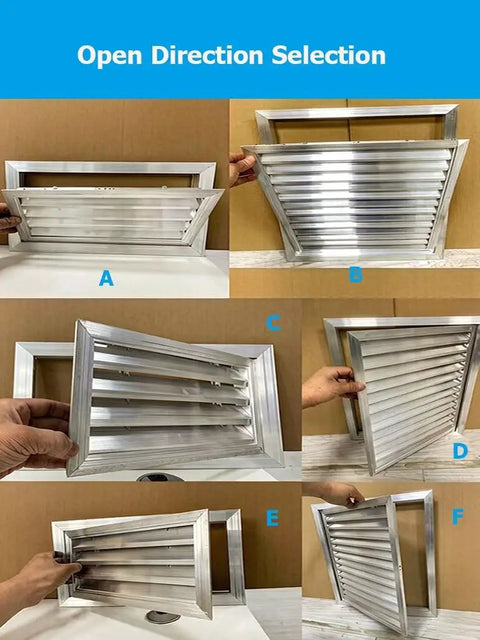 Open Direction Selection

A

B

C

D

E

F