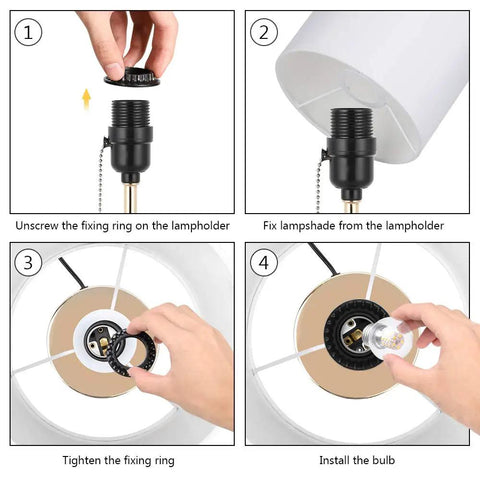 1

Unscrew the fixing ring on the lampholder

2

Fix lampshade from the lampholder

3

Tighten the fixing ring

4

Install the bulb