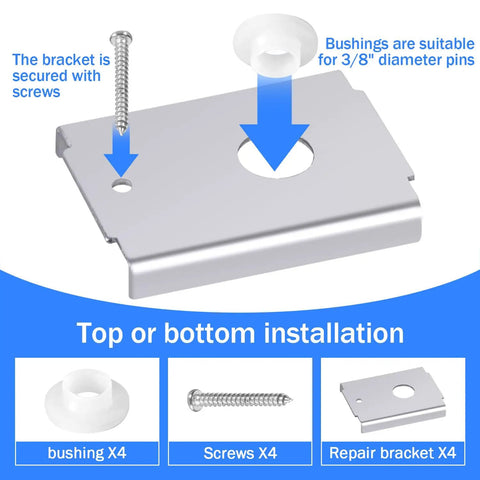 The bracket is secured with screws

Bushings are suitable for 3/8" diameter pins

Top or bottom installation

bushing X4

Screws X4

Repair bracket X4