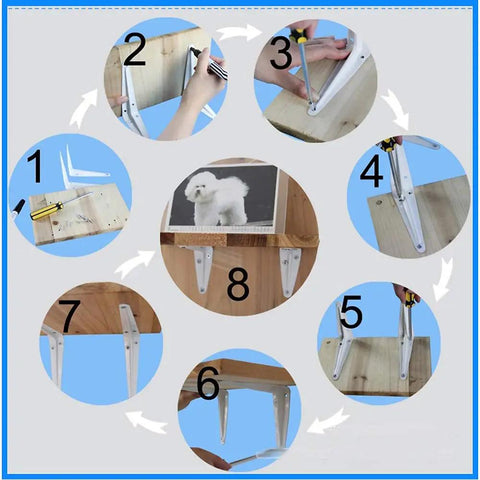 1
2
3
4
5
6
7
8