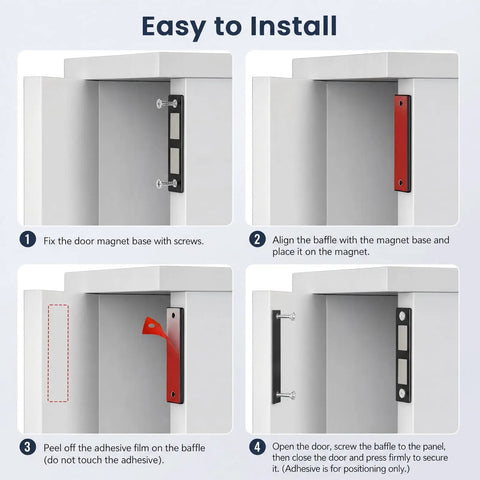 Easy to Install

1 Fix the door magnet base with screws.

2 Align the baffle with the magnet base and place it on the magnet.

3 Peel off the adhesive film on the baffle (do not touch the adhesive).

4 Open the door, screw the baffle to the panel, then close the door and press firmly to secure it. (Adhesive is for positioning only.)