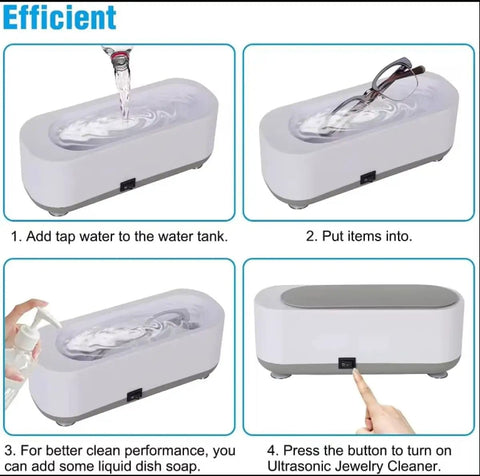 Efficient

1. Add tap water to the water tank.

2. Put items into.

3. For better clean performance, you can add some liquid dish soap.

4. Press the button to turn on Ultrasonic Jewelry Cleaner.