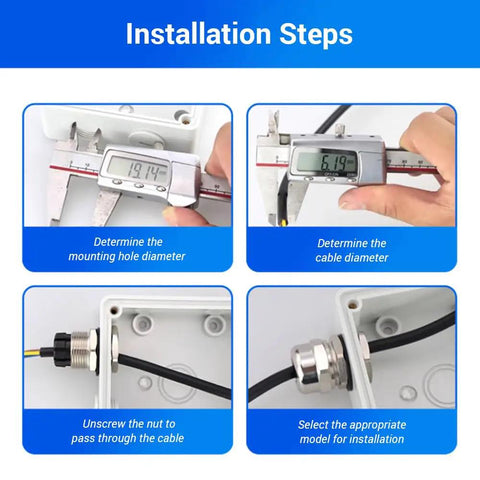 Installation Steps

19.14

Determine the mounting hole diameter

6.19

Determine the cable diameter

Unscrew the nut to pass through the cable

Select the appropriate model for installation