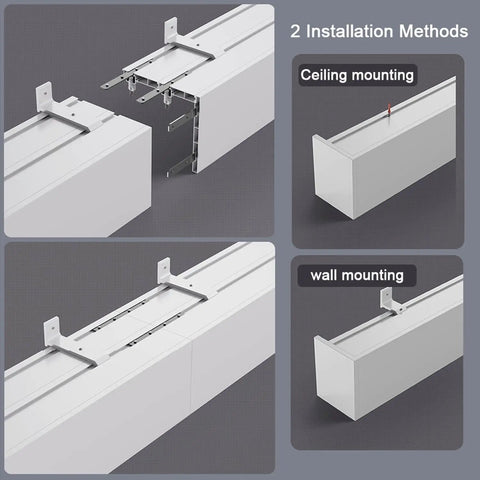 2 Installation Methods

Ceiling mounting

wall mounting