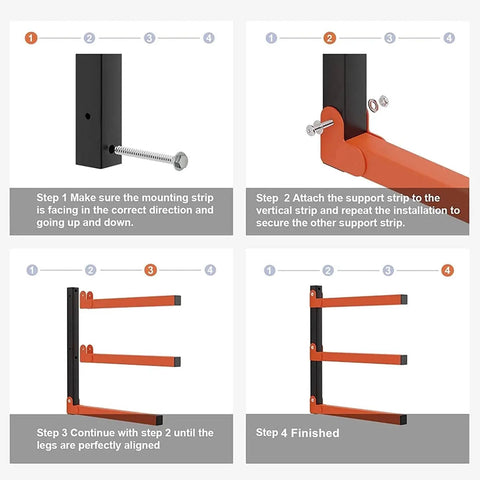 1 2 3 4

Step 1 Make sure the mounting strip is facing in the correct direction and going up and down.

1 2 3 4

Step 2 Attach the support strip to the vertical strip and repeat the installation to secure the other support strip.

1 2 3 4

Step 3 Continue with step 2 until the legs are perfectly aligned

1 2 3 4

Step 4 Finished