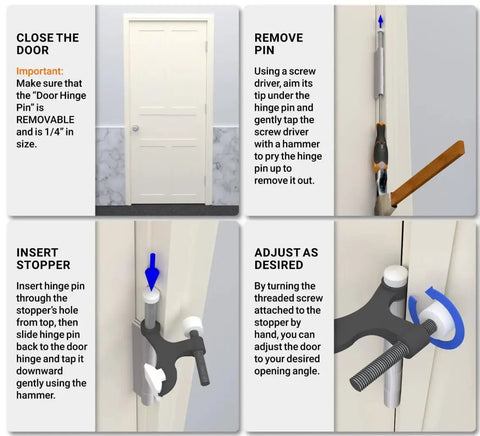 CLOSE THE DOOR

Important:
Make sure that the "Door Hinge Pin" is REMOVABLE and is 1/4" in size.

REMOVE PIN

Using a screw driver, aim its tip under the hinge pin and gently tap the screw driver with a hammer to pry the hinge pin up to remove it out.

INSERT STOPPER

Insert hinge pin through the stopper's hole from top, then slide hinge pin back to the door hinge and tap it downward gently using the hammer.

ADJUST AS DESIRED

By turning the threaded screw attached to the stopper by hand, you can adjust the door to your desired opening angle.