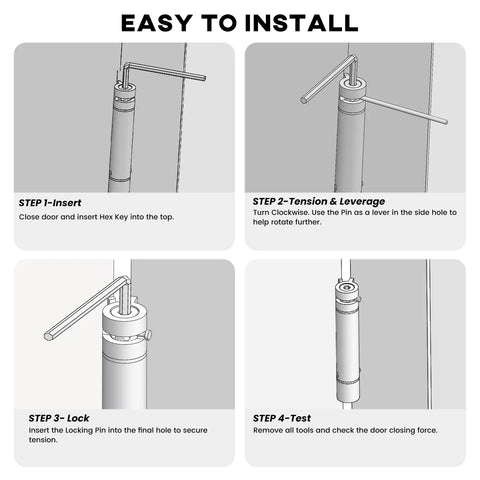 EASY TO INSTALL

STEP 1-Insert
Close door and insert Hex Key into the top.

STEP 2-Tension & Leverage
Turn Clockwise. Use the Pin as a lever in the side hole to help rotate further.

STEP 3- Lock
Insert the Locking Pin into the final hole to secure tension.

STEP 4-Test
Remove all tools and check the door closing force.