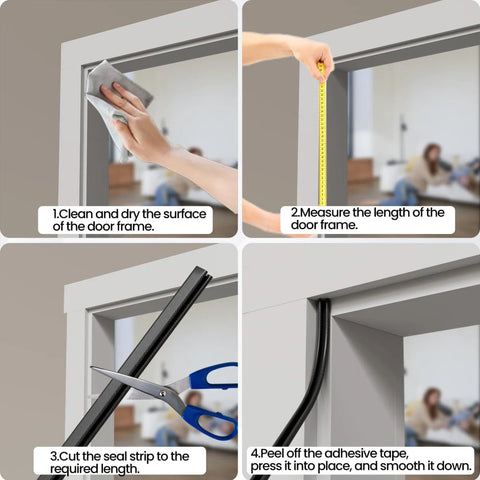 1.Clean and dry the surface of the door frame.

2.Measure the length of the door frame.

3.Cut the seal strip to the required length.

4.Peel off the adhesive tape, press it into place, and smooth it down.