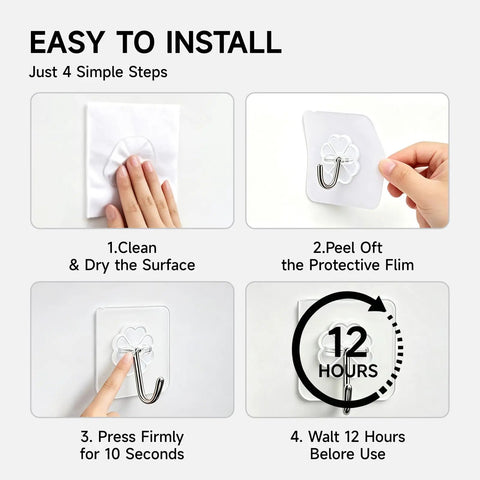 EASY TO INSTALL

Just 4 Simple Steps

1.Clean
& Dry the Surface

2.Peel Oft
the Protective Flim

12
HOURS

3. Press Firmly
for 10 Seconds

4. Walt 12 Hours
Belore Use