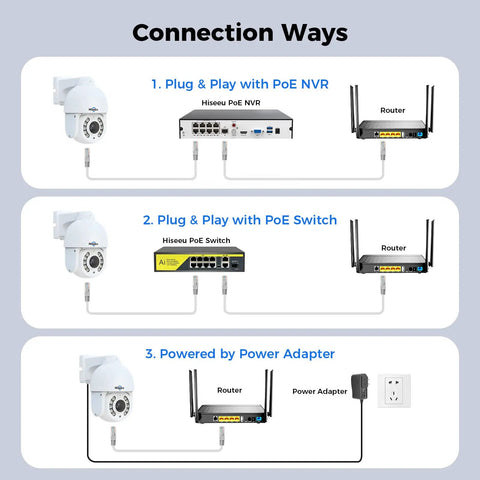 Connection Ways

1. Plug & Play with PoE NVR

Hiseeu PoE NVR

Router

2. Plug & Play with PoE Switch

Hiseeu PoE Switch

AI

Router

3. Powered by Power Adapter

Router

Power Adapter