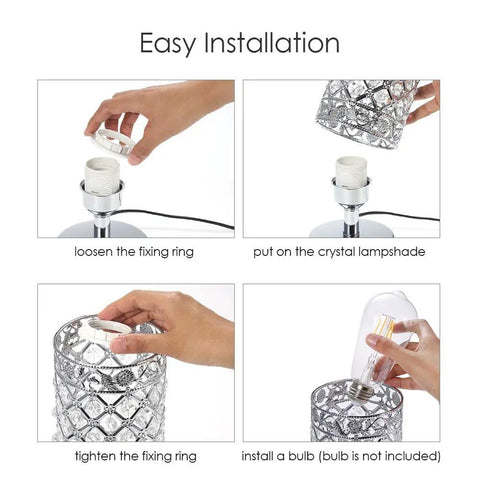 Easy Installation

loosen the fixing ring

put on the crystal lampshade

tighten the fixing ring

install a bulb (bulb is not included)