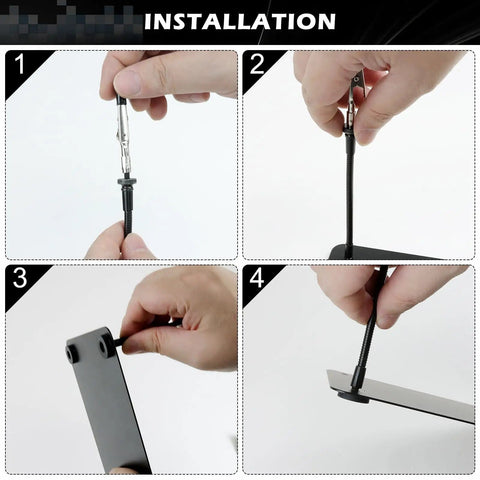 INSTALLATION

1

2

3

4