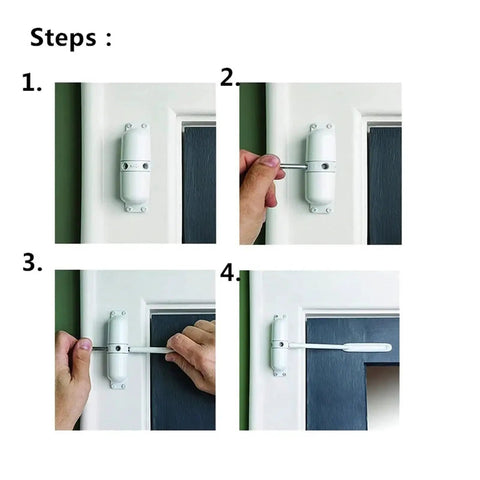 Steps :

1.

2.

3.

4.