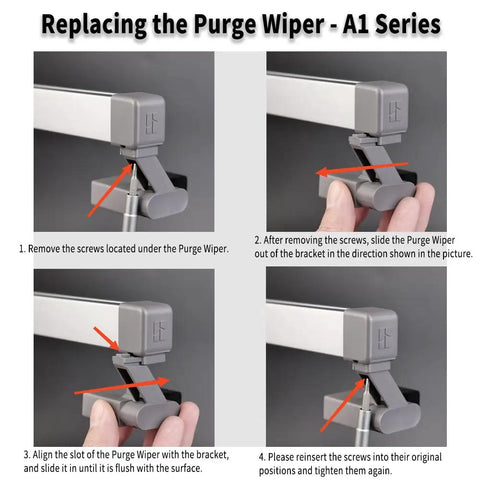 Replacing the Purge Wiper - A1 Series

1. Remove the screws located under the Purge Wiper.

2. After removing the screws, slide the Purge Wiper out of the bracket in the direction shown in the picture.

3. Align the slot of the Purge Wiper with the bracket, and slide it in until it is flush with the surface.

4. Please reinsert the screws into their original positions and tighten them again.