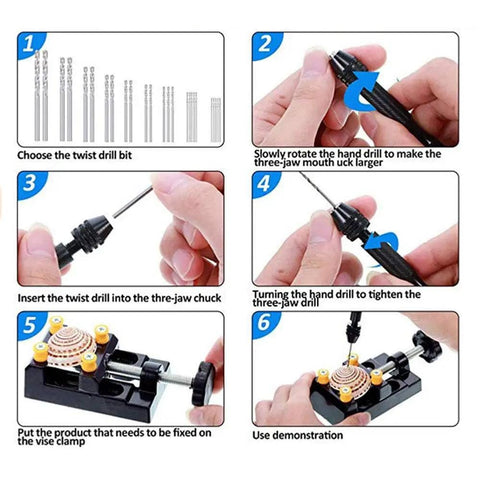 1

Choose the twist drill bit

2

Slowly rotate the hand drill to make the three-jaw mouth uck larger

3

Insert the twist drill into the thre-jaw chuck

4

Turning the hand drill to tighten the three-jaw drill

5

Put the product that needs to be fixed on the vise clamp

6

Use demonstration