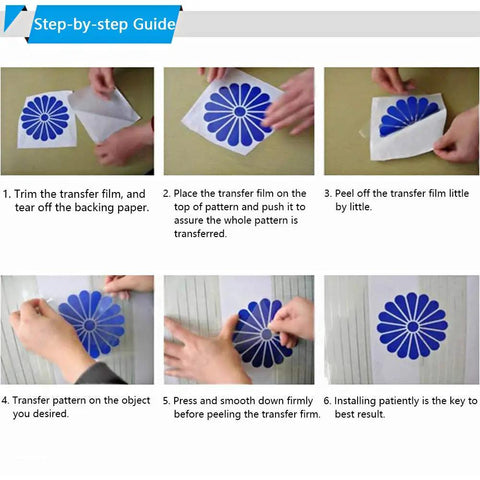 Step-by-step Guide

1. Trim the transfer film, and tear off the backing paper.

2. Place the transfer film on the top of pattern and push it to assure the whole pattern is transferred.

3. Peel off the transfer film little by little.

4. Transfer pattern on the object you desired.

5. Press and smooth down firmly before peeling the transfer firm.

6. Installing patiently is the key to best result.