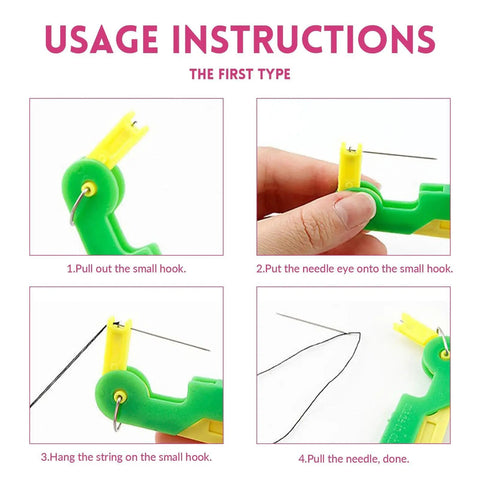 USAGE INSTRUCTIONS

THE FIRST TYPE

1.Pull out the small hook.

2.Put the needle eye onto the small hook.

3.Hang the string on the small hook.

4.Pull the needle, done.