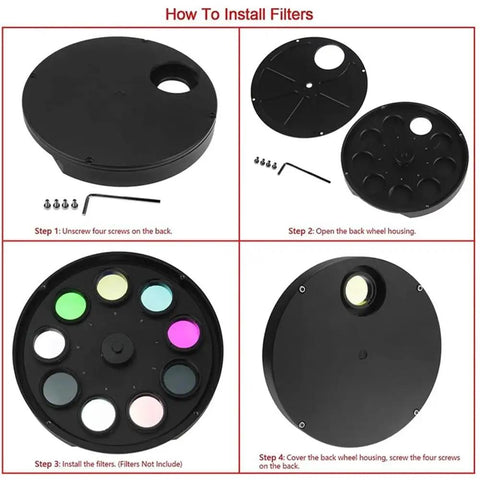 How To Install Filters

Step 1: Unscrew four screws on the back.

Step 2: Open the back wheel housing.

Step 3: Install the filters. (Filters Not Include)

Step 4: Cover the back wheel housing, screw the four screws on the back.