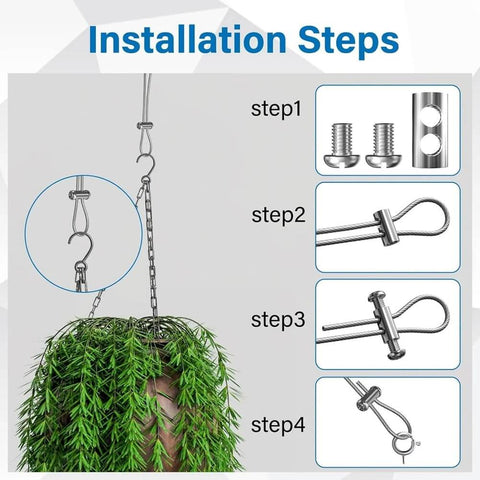 Installation Steps

step1

step2

step3

step4