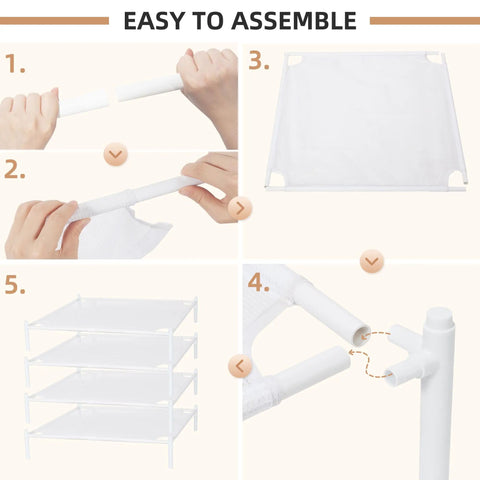 EASY TO ASSEMBLE

1.

2.

3.

5.

4.