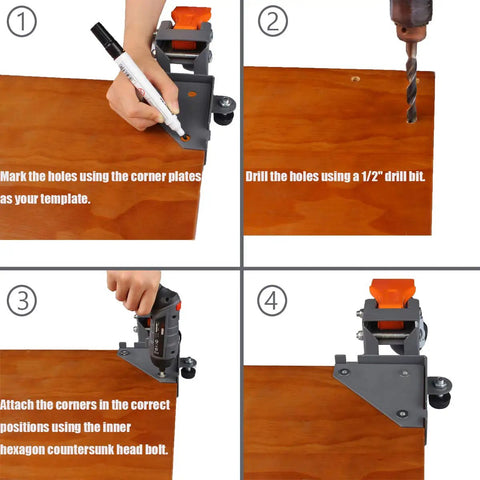 ①

Mark the holes using the corner plates as your template.

②

Drill the holes using a 1/2" drill bit.

③

Attach the corners in the correct positions using the inner hexagon countersunk head bolt.

④