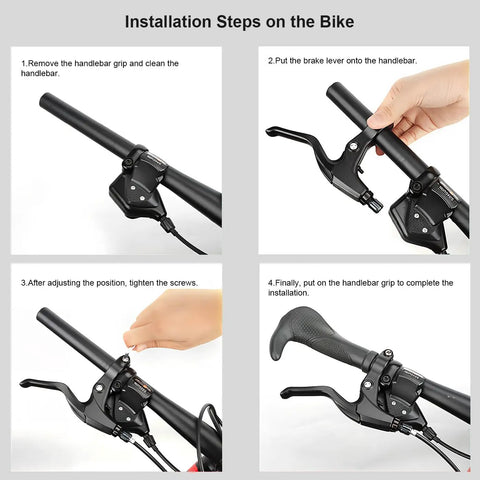 Installation Steps on the Bike

1.Remove the handlebar grip and clean the handlebar.

2.Put the brake lever onto the handlebar.

3.After adjusting the position, tighten the screws.

4.Finally, put on the handlebar grip to complete the installation.