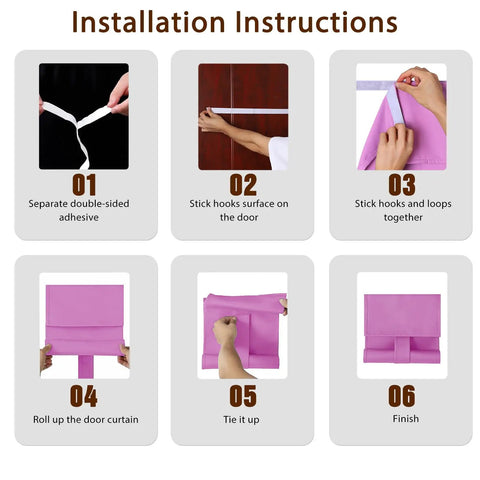 Installation Instructions

01
Separate double-sided adhesive

02
Stick hooks surface on the door

03
Stick hooks and loops together

04
Roll up the door curtain

05
Tie it up

06
Finish